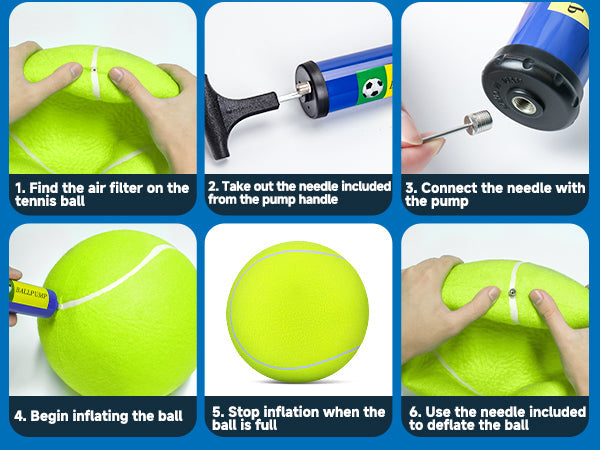 1. Find the air filter on the tennis ball

2. Take out the needle included from the pump handle

3. Connect the needle with the pump

BALLPUMP

4. Begin inflating the ball

5. Stop inflation when the ball is full

6. Use the needle included to deflate the ball